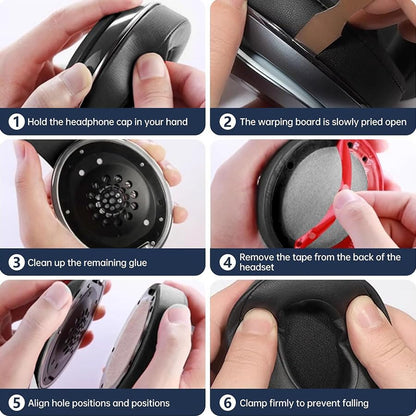 1 Hold the headphone cap in your hand

2 The warping board is slowly pried open

3 Clean up the remaining glue

4 Remove the tape from the back of the headset

5 Align hole positions and positions

6 Clamp firmly to prevent falling