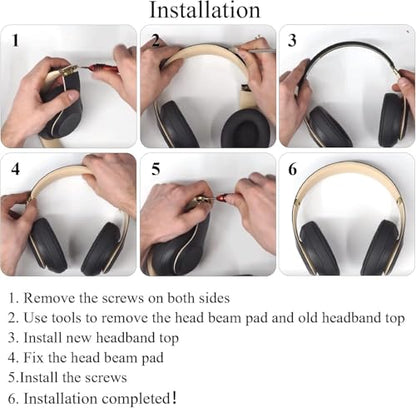 Installation

1

2

3

4

5

6

1. Remove the screws on both sides
2. Use tools to remove the head beam pad and old headband top
3. Install new headband top
4. Fix the head beam pad
5.Install the screws
6. Installation completed!