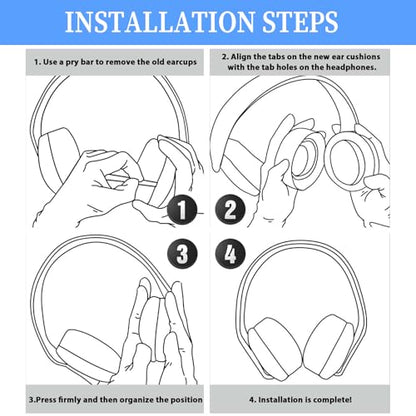 INSTALLATION STEPS

1. Use a pry bar to remove the old earcups

2. Align the tabs on the new ear cushions with the tab holes on the headphones.

1

2

3

4

3.Press firmly and then organize the position

4. Installation is complete!