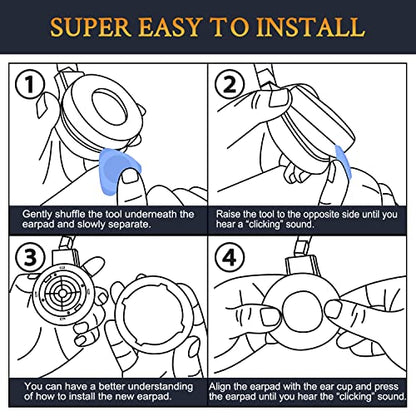 SUPER EASY TO INSTALL

1

Gently shuffle the tool underneath the earpad and slowly separate.

2

Raise the tool to the opposite side until you hear a "clicking" sound.

3

You can have a better understanding of how to install the new earpad.

4

Align the earpad with the ear cup and press the earpad until you hear the "clicking" sound.