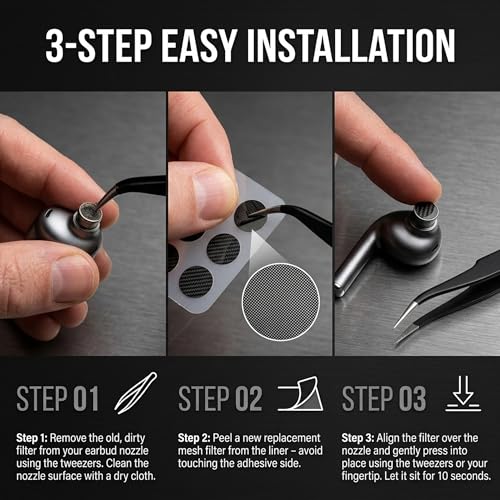 3-STEP EASY INSTALLATION

STEP 01

Step 1: Remove the old, dirty filter from your earbud nozzle using the tweezers. Clean the nozzle surface with a dry cloth.

STEP 02

Step 2: Peel a new replacement mesh filter from the liner – avoid touching the adhesive side.

STEP 03

Step 3: Align the filter over the nozzle and gently press into place using the tweezers or your fingertip. Let it sit for 10 seconds.