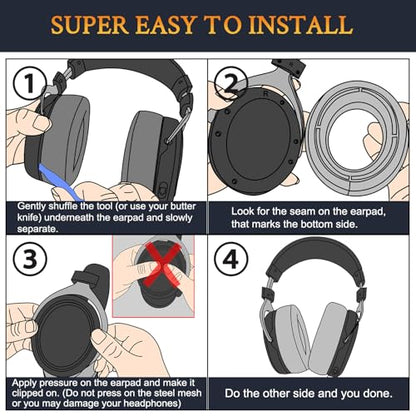 SUPER EASY TO INSTALL

1

Gently shuffle the tool (or use your butter knife) underneath the earpad and slowly separate.

2

R

Look for the seam on the earpad, that marks the bottom side.

3

Apply pressure on the earpad and make it clipped on. (Do not press on the steel mesh or you may damage your headphones)

4

Do the other side and you done.