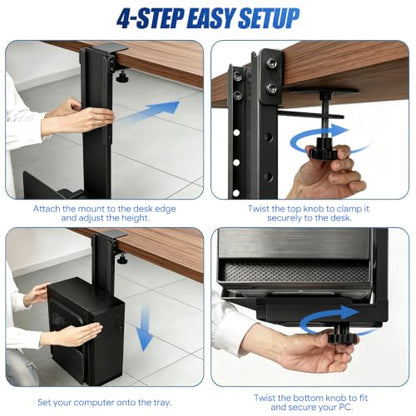 4-STEP EASY SETUP

Attach the mount to the desk edge and adjust the height.

Twist the top knob to clamp it securely to the desk.

Set your computer onto the tray.

Twist the bottom knob to fit and secure your PC.