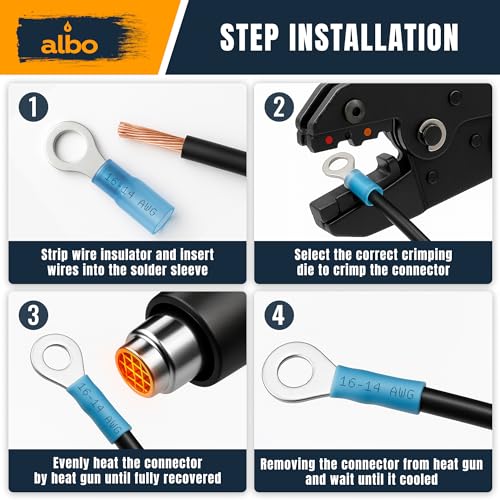 albo

STEP INSTALLATION

1

16-14 AWG

Strip wire insulator and insert wires into the solder sleeve

2

Select the correct crimping die to crimp the connector

3

16-14 AWG

Evenly heat the connector by heat gun until fully recovered

4

16-14 AWG

Removing the connector from heat gun and wait until it cooled