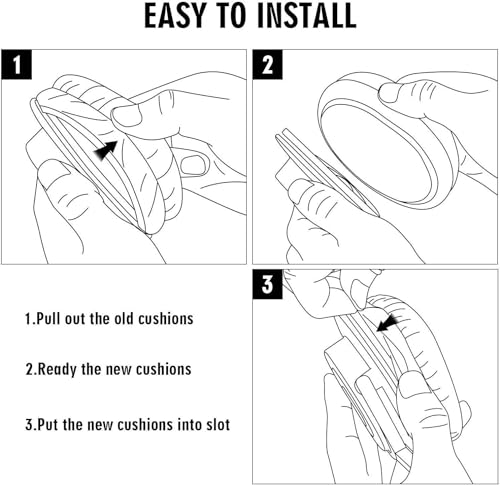 EASY TO INSTALL

1

2

3

1.Pull out the old cushions

2.Ready the new cushions

3.Put the new cushions into slot