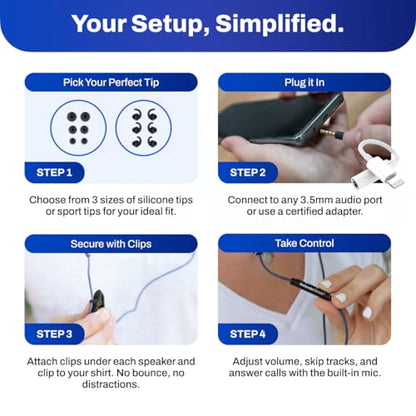 Your Setup, Simplified.

Pick Your Perfect Tip

STEP 1

Choose from 3 sizes of silicone tips or sport tips for your ideal fit.

Plug it In

STEP 2

Connect to any 3.5mm audio port or use a certified adapter.

Secure with Clips

STEP 3

Attach clips under each speaker and clip to your shirt. No bounce, no distractions.

Take Control

STEP 4

Adjust volume, skip tracks, and answer calls with the built-in mic.