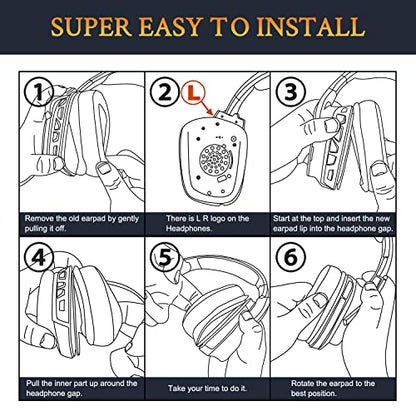 SUPER EASY TO INSTALL

1

Remove the old earpad by gently pulling it off.

2 L

There is L R logo on the Headphones.

3

Start at the top and insert the new earpad lip into the headphone gap.

4

Pull the inner part up around the headphone gap.

5

Take your time to do it.

6

Rotate the earpad to the best position.