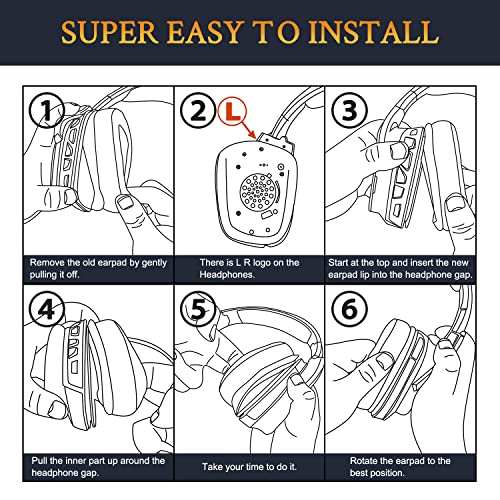 SUPER EASY TO INSTALL

1

Remove the old earpad by gently pulling it off.

2 L

There is L R logo on the Headphones.

3

Start at the top and insert the new earpad lip into the headphone gap.

4

Pull the inner part up around the headphone gap.

5

Take your time to do it.

6

Rotate the earpad to the best position.