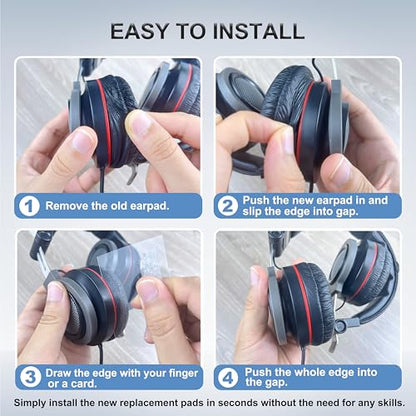 EASY TO INSTALL

1 Remove the old earpad.

2 Push the new earpad in and slip the edge into gap.

3 Draw the edge with your finger or a card.

4 Push the whole edge into the gap.

Simply install the new replacement pads in seconds without the need for any skills.