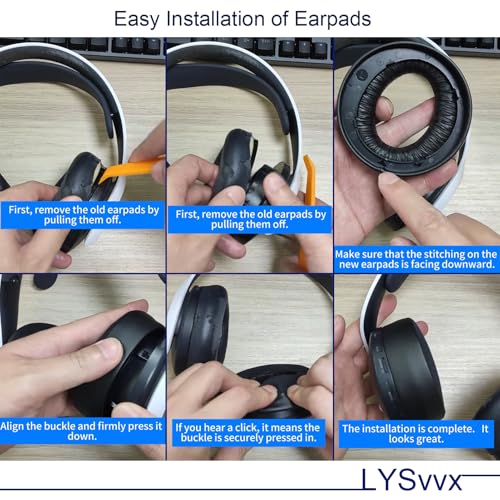 Easy Installation of Earpads

First, remove the old earpads by pulling them off.

First, remove the old earpads by pulling them off.

Make sure that the stitching on the new earpads is facing downward.

Align the buckle and firmly press it down.

If you hear a click, it means the buckle is securely pressed in.

The installation is complete. It looks great.

LYSvvx