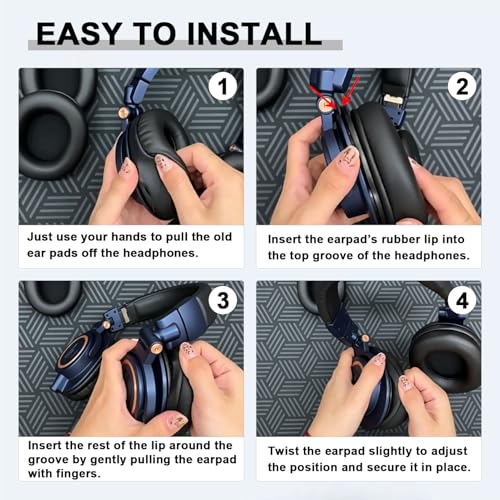 EASY TO INSTALL

1

Just use your hands to pull the old ear pads off the headphones.

2

Insert the earpad's rubber lip into the top groove of the headphones.

3

Insert the rest of the lip around the groove by gently pulling the earpad with fingers.

4

Twist the earpad slightly to adjust the position and secure it in place.