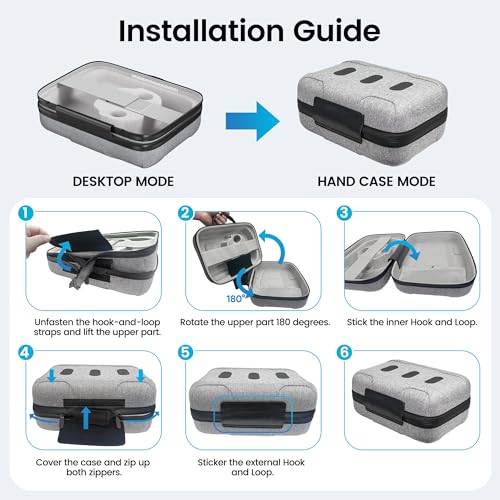 Installation Guide

DESKTOP MODE

HAND CASE MODE

1

Unfasten the hook-and-loop straps and lift the upper part.

2

180°

Rotate the upper part 180 degrees.

3

Stick the inner Hook and Loop.

4

Cover the case and zip up both zippers.

5

Sticker the external Hook and Loop.

6