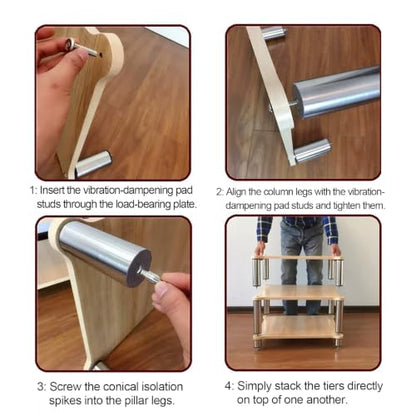 1: Insert the vibration-dampening pad studs through the load-bearing plate.

2: Align the column legs with the vibration-dampening pad studs and tighten them.

3: Screw the conical isolation spikes into the pillar legs.

4: Simply stack the tiers directly on top of one another.