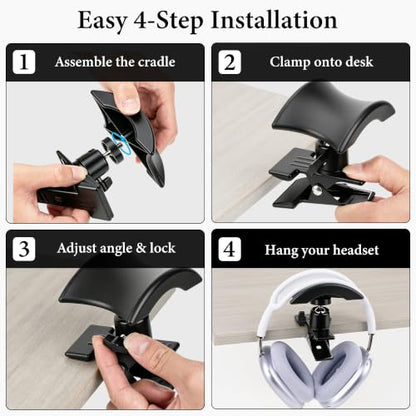 Easy 4-Step Installation

1 Assemble the cradle

2 Clamp onto desk

3 Adjust angle & lock

4 Hang your headset