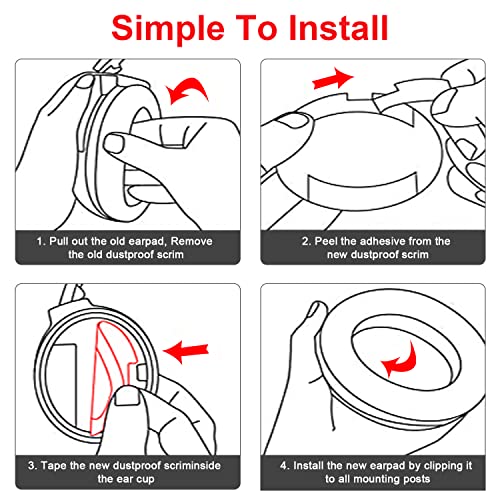 Simple To Install

1. Pull out the old earpad, Remove the old dustproof scrim

2. Peel the adhesive from the new dustproof scrim

3. Tape the new dustproof scriminside the ear cup

4. Install the new earpad by clipping it to all mounting posts