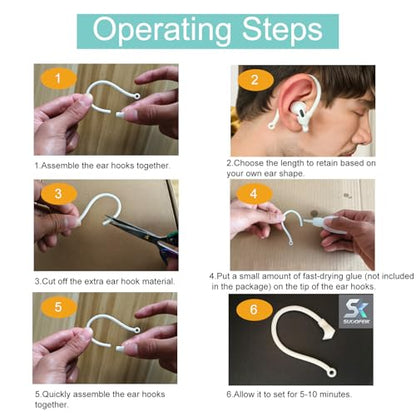 Operating Steps

1

1.Assemble the ear hooks together.

2

2.Choose the length to retain based on your own ear shape.

3

3.Cut off the extra ear hook material.

4

4.Put a small amount of fast-drying glue (not included in the package) on the tip of the ear hooks.

5

5.Quickly assemble the ear hooks together.

6

SK
SUOOFER

6.Allow it to set for 5-10 minutes.