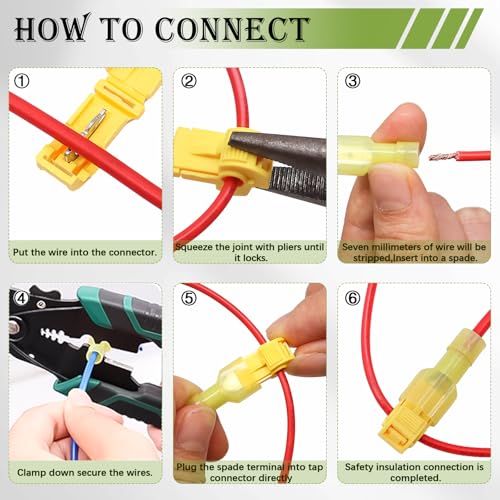 HOW TO CONNECT

①

Put the wire into the connector.

②

Squeeze the joint with pliers until it locks.

③

Seven millimeters of wire will be stripped,Insert into a spade.

④

Clamp down secure the wires.

⑤

Plug the spade terminal into tap connector directly

⑥

Safety insulation connection is completed.