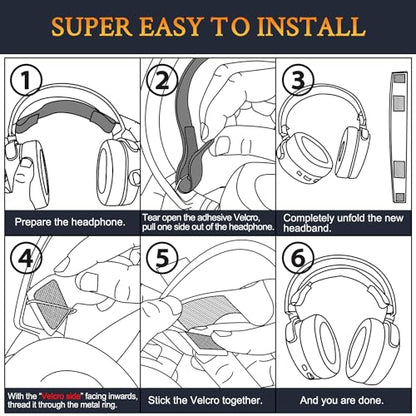 SUPER EASY TO INSTALL

1

Prepare the headphone.

2

Tear open the adhesive Velcro, pull one side out of the headphone.

3

Completely unfold the new headband.

4

With the "Velcro side" facing inwards, thread it through the metal ring.

5

Stick the Velcro together.

6

And you are done.