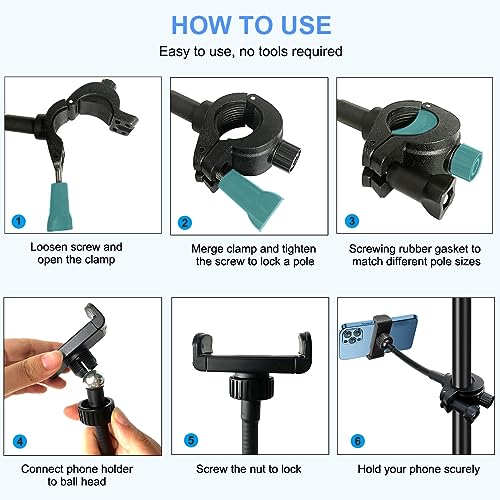 HOW TO USE

Easy to use, no tools required

1

Loosen screw and open the clamp

2

Merge clamp and tighten the screw to lock a pole

3

Screwing rubber gasket to match different pole sizes

4

Connect phone holder to ball head

5

Screw the nut to lock

6

Hold your phone scurely