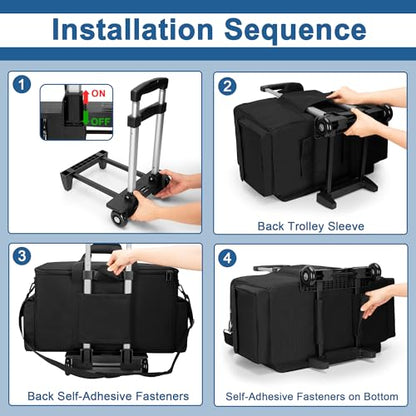 Installation Sequence

1

ON

OFF

2

Back Trolley Sleeve

3

Back Self-Adhesive Fasteners

4

Self-Adhesive Fasteners on Bottom