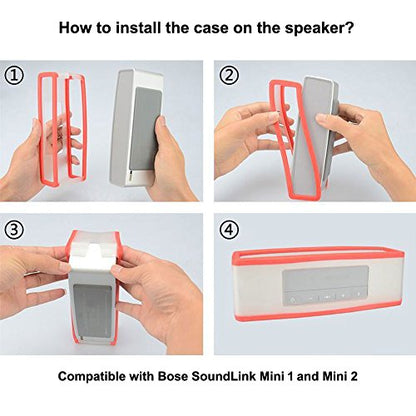 How to install the case on the speaker?

①

②

③

④

Compatible with Bose SoundLink Mini 1 and Mini 2