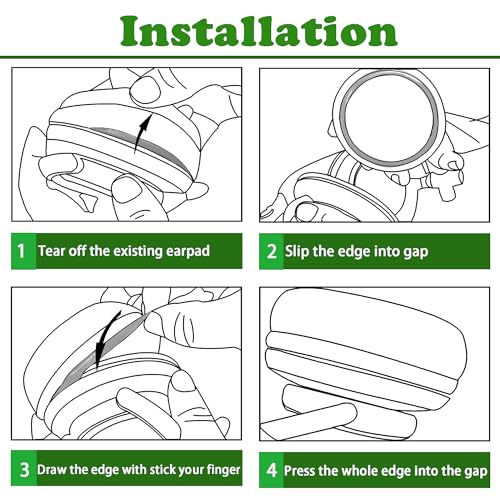 Installation

1 Tear off the existing earpad

2 Slip the edge into gap

3 Draw the edge with stick your finger

4 Press the whole edge into the gap