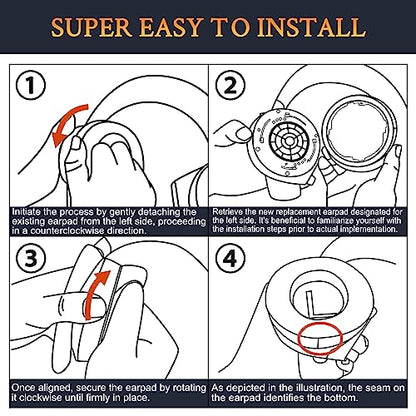 SUPER EASY TO INSTALL

1

Initiate the process by gently detaching the existing earpad from the left side, proceeding in a counterclockwise direction.

2

Retrieve the new replacement earpad designated for the left side. It's beneficial to familiarize yourself with the installation steps prior to actual implementation.

3

Once aligned, secure the earpad by rotating it clockwise until firmly in place.

4

L

As depicted in the illustration, the seam on the earpad identifies the bottom.