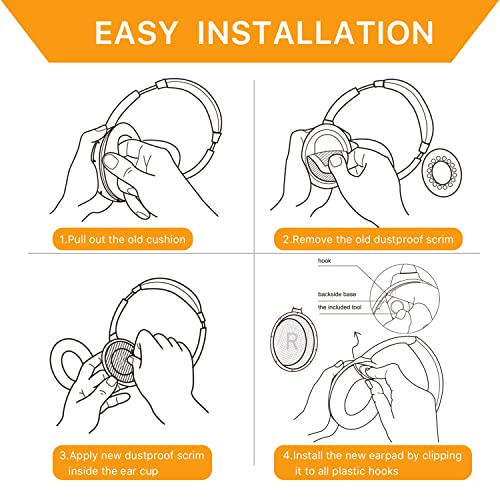 EASY INSTALLATION

1.Pull out the old cushion

2.Remove the old dustproof scrim

hook

backside base

the included tool

R

3.Apply new dustproof scrim inside the ear cup

4.Install the new earpad by clipping it to all plastic hooks