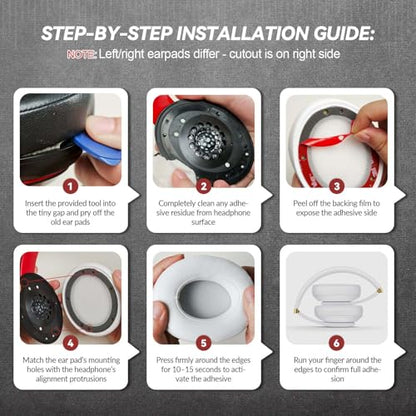 STEP-BY-STEP INSTALLATION GUIDE:

NOTE: Left/right earpads differ - cutout is on right side

1

Insert the provided tool into the tiny gap and pry off the old ear pads

2

Completely clean any adhesive residue from headphone surface

3

Peel off the backing film to expose the adhesive side

4

Match the ear pad's mounting holes with the headphone's alignement protrusions

5

Press firmly around the edges for 10-15 seconds to activate the adhesive

6

Run your finger around the edges to confirm full adhesion