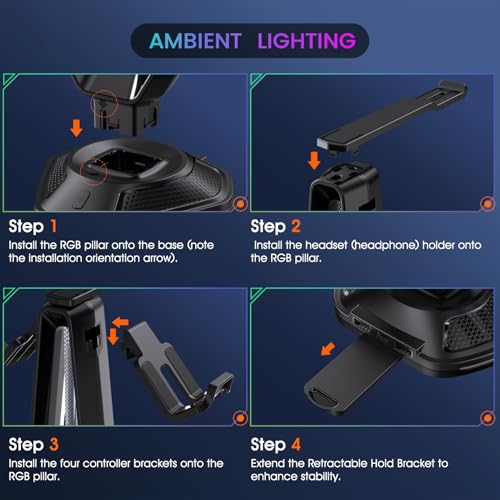 AMBIENT LIGHTING

Step 1
Install the RGB pillar onto the base (note the installation orientation arrow).

Step 2
Install the headset (headphone) holder onto the RGB pillar.

Step 3
Install the four controller brackets onto the RGB pillar.

Step 4
Extend the Retractable Hold Bracket to enhance stability.