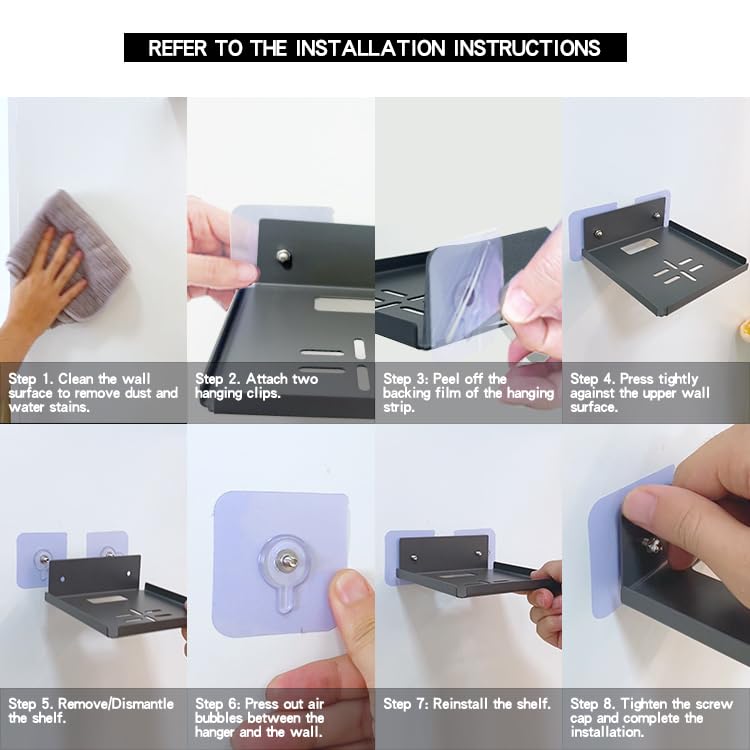 REFER TO THE INSTALLATION INSTRUCTIONS

Step 1. Clean the wall surface to remove dust and water stains.

Step 2. Attach two hanging clips.

Step 3: Peel off the backing film of the hanging strip.

Step 4. Press tightly against the upper wall surface.

Step 5. Remove/Dismantle the shelf.

Step 6: Press out air bubbles between the hanger and the wall.

Step 7: Reinstall the shelf.

Step 8. Tighten the screw cap and complete the installation.