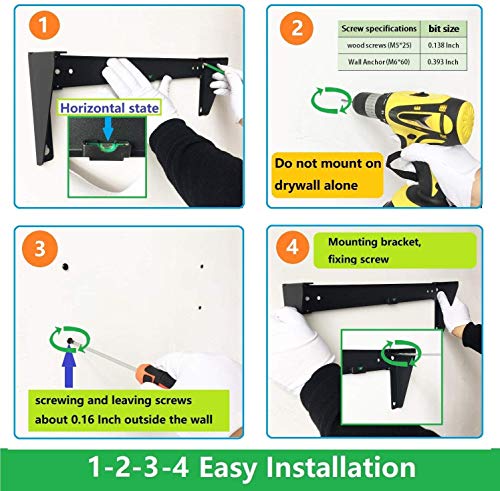 1

Horizontal state

2

| Screw specifications | bit size |
|---|---|
| wood screws (M5*25) | 0.138 Inch |
| Wall Anchor (M6*60) | 0.393 Inch |

Do not mount on drywall alone

3

screwing and leaving screws about 0.16 Inch outside the wall

4

Mounting bracket, fixing screw

1-2-3-4 Easy Installation