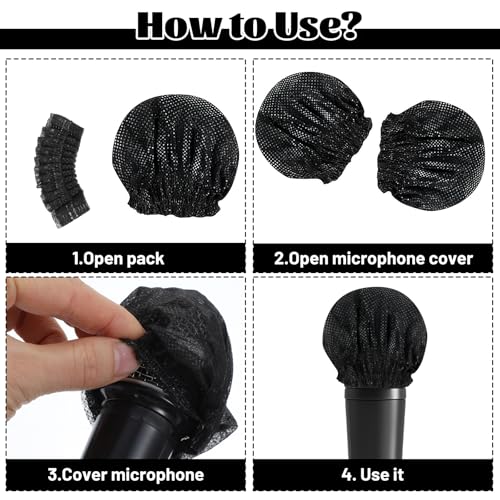 How to Use?

1.Open pack

2.Open microphone cover

3.Cover microphone

4. Use it