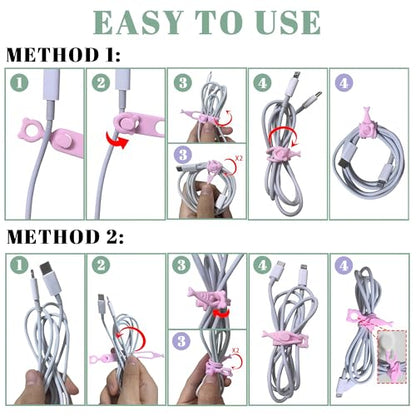 EASY TO USE

METHOD 1:

1

2

3

3

X2

4

4

METHOD 2:

1

2

3

3

X2

4

4