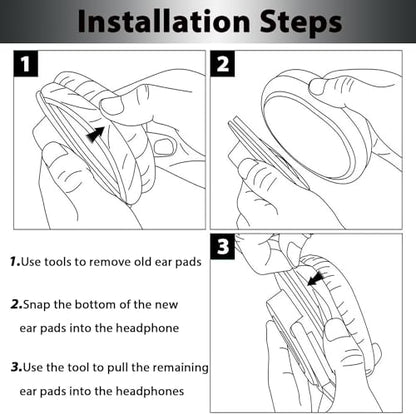 Installation Steps

1

2

3

1.Use tools to remove old ear pads

2.Snap the bottom of the new ear pads into the headphone

3.Use the tool to pull the remaining ear pads into the headphones