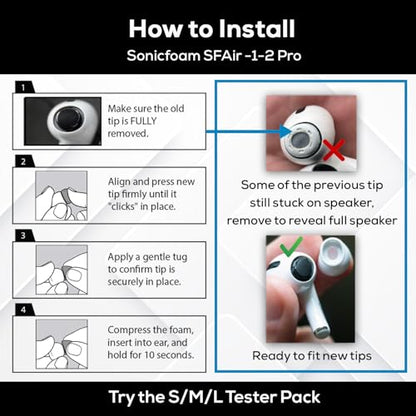 How to Install

Sonicfoam SFAir -1-2 Pro

1

Make sure the old tip is FULLY removed.

2

Align and press new tip firmly until it "clicks" in place.

3

Apply a gentle tug to confirm tip is securely in place.

4

Compress the foam, insert into ear, and hold for 10 seconds.

Some of the previous tip still stuck on speaker, remove to reveal full speaker

Ready to fit new tips

Try the S/M/L Tester Pack