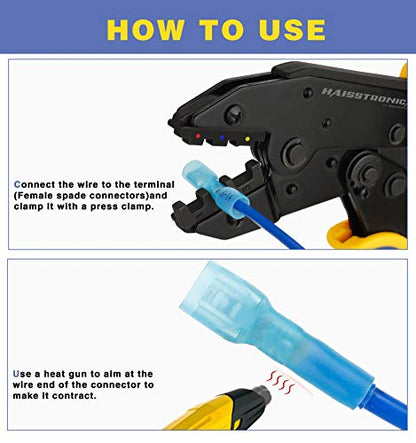 HOW TO USE

HAISSTRONIC

Connect the wire to the terminal (Female spade connectors)and clamp it with a press clamp.

Use a heat gun to aim at the wire end of the connector to make it contract.