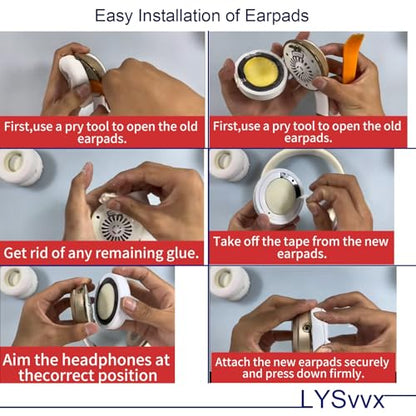 Easy Installation of Earpads

First,use a pry tool to open the old earpads.

First,use a pry tool to open the old earpads.

Get rid of any remaining glue.

Take off the tape from the new earpads.

Aim the headphones at thecorrect position

Attach the new earpads securely and press down firmly.

LYSvvx