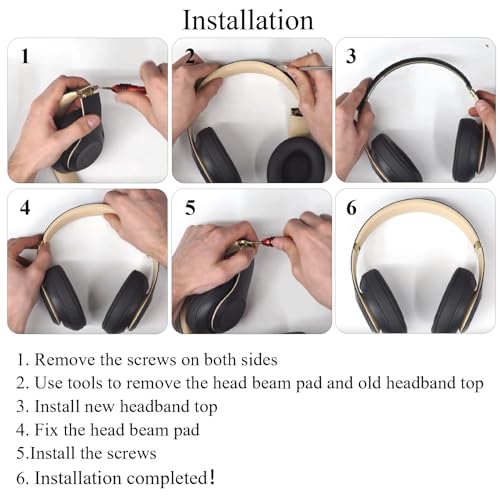 Installation

1

2

3

4

5

6

1. Remove the screws on both sides
2. Use tools to remove the head beam pad and old headband top
3. Install new headband top
4. Fix the head beam pad
5.Install the screws
6. Installation completed!