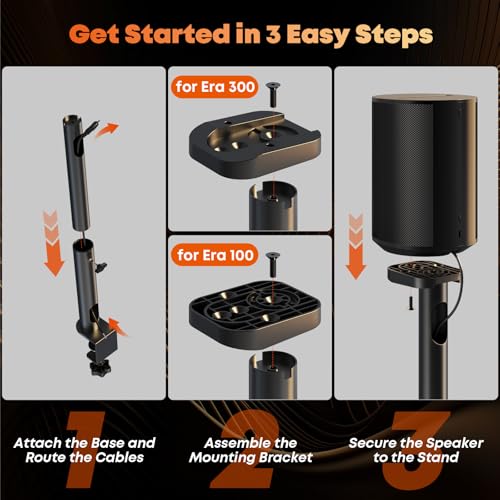 Get Started in 3 Easy Steps

for Era 300

for Era 100

1
Attach the Base and Route the Cables

2
Assemble the Mounting Bracket

3
Secure the Speaker to the Stand