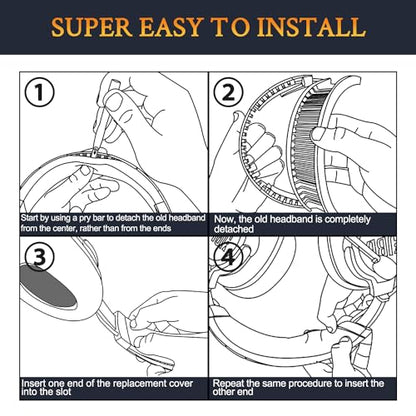 SUPER EASY TO INSTALL

1

Start by using a pry bar to detach the old headband from the center, rather than from the ends

2

Now, the old headband is completely detached

3

Insert one end of the replacement cover into the slot

4

Repeat the same procedure to insert the other end