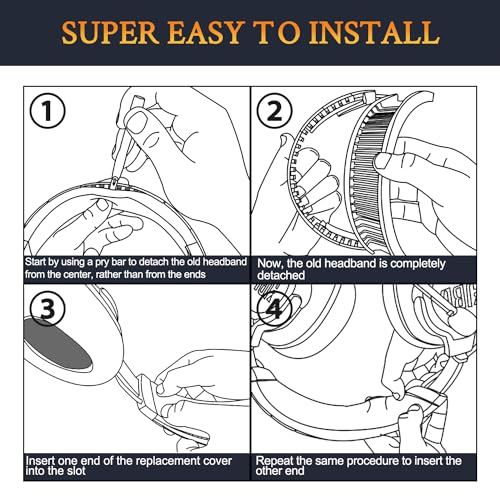 SUPER EASY TO INSTALL

1

Start by using a pry bar to detach the old headband from the center, rather than from the ends

2

Now, the old headband is completely detached

3

Insert one end of the replacement cover into the slot

4

Repeat the same procedure to insert the other end