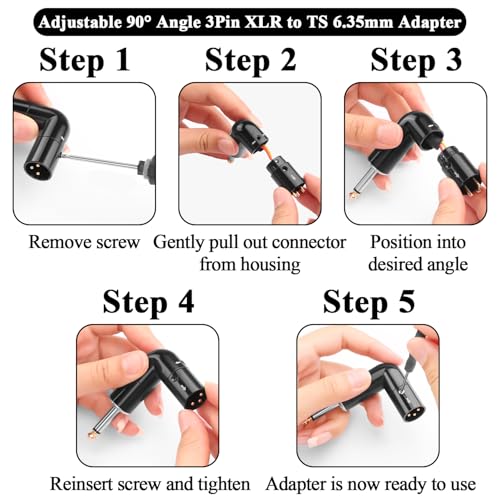 Adjustable 90° Angle 3Pin XLR to TS 6.35mm Adapter

Step 1

Remove screw

Step 2

Gently pull out connector from housing

Step 3

Position into desired angle

Step 4

Reinsert screw and tighten

Step 5

Adapter is now ready to use