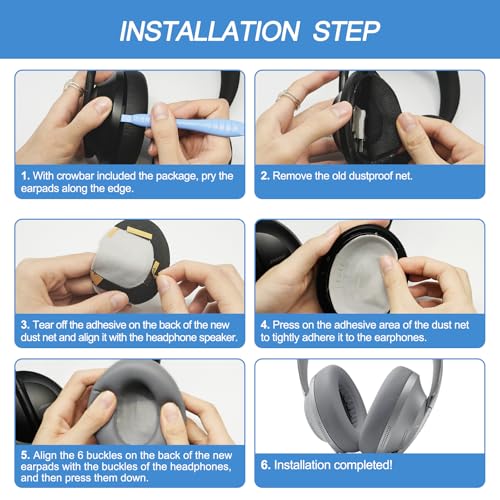 INSTALLATION STEP

1. With crowbar included the package, pry the earpads along the edge.

2. Remove the old dustproof net.

3. Tear off the adhesive on the back of the new dust net and align it with the headphone speaker.

4. Press on the adhesive area of the dust net to tightly adhere it to the earphones.

5. Align the 6 buckles on the back of the new earpads with the buckles of the headphones, and then press them down.

6. Installation completed!