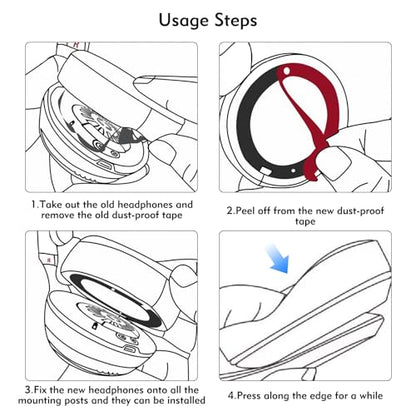 Usage Steps

R

1.Take out the old headphones and remove the old dust-proof tape

2.Peel off from the new dust-proof tape

R

3.Fix the new headphones onto all the mounting posts and they can be installed

4.Press along the edge for a while