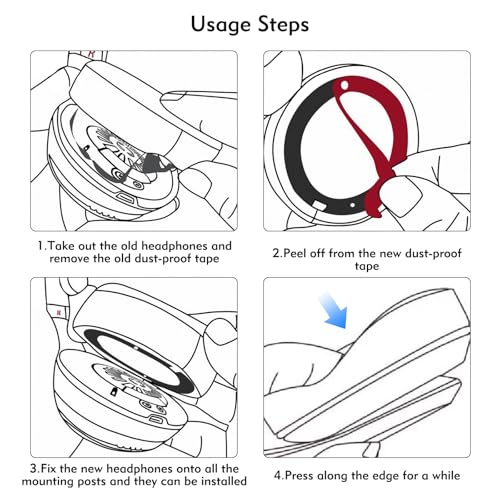 Usage Steps

R

1.Take out the old headphones and remove the old dust-proof tape

2.Peel off from the new dust-proof tape

R

3.Fix the new headphones onto all the mounting posts and they can be installed

4.Press along the edge for a while