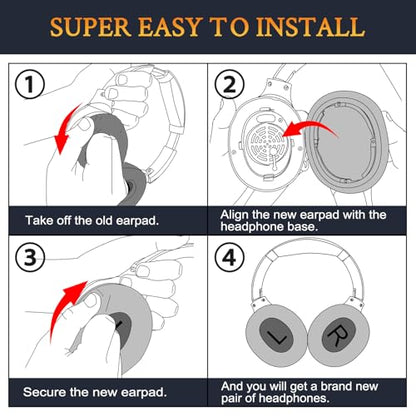 SUPER EASY TO INSTALL

1

Take off the old earpad.

2

Align the new earpad with the headphone base.

3

Secure the new earpad.

4

L R

And you will get a brand new pair of headphones.