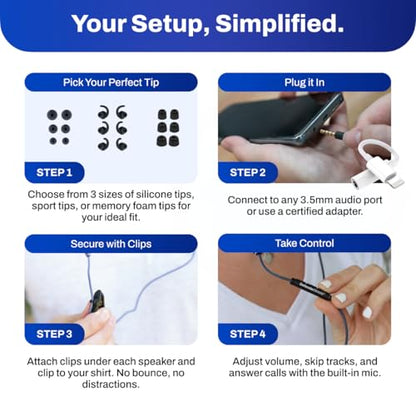 Your Setup, Simplified.

Pick Your Perfect Tip

STEP 1

Choose from 3 sizes of silicone tips, sport tips, or memory foam tips for your ideal fit.

Plug it In

STEP 2

Connect to any 3.5mm audio port or use a certified adapter.

Secure with Clips

STEP 3

Attach clips under each speaker and clip to your shirt. No bounce, no distractions.

Take Control

STEP 4

Adjust volume, skip tracks, and answer calls with the built-in mic.