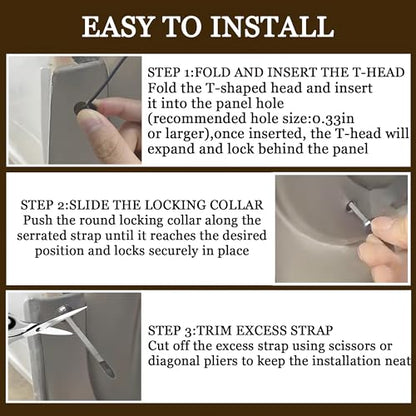 EASY TO INSTALL

STEP 1:FOLD AND INSERT THE T-HEAD
Fold the T-shaped head and insert it into the panel hole (recommended hole size:0.33in or larger),once inserted, the T-head will expand and lock behind the panel

STEP 2:SLIDE THE LOCKING COLLAR
Push the round locking collar along the serrated strap until it reaches the desired position and locks securely in place

STEP 3:TRIM EXCESS STRAP
Cut off the excess strap using scissors or diagonal pliers to keep the installation neat