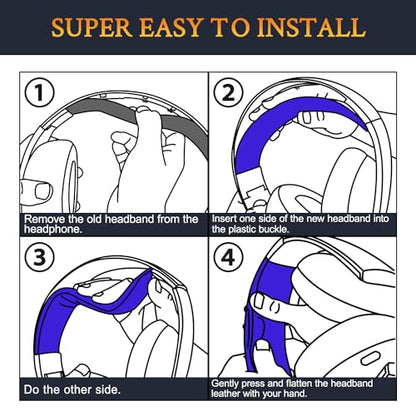 SUPER EASY TO INSTALL

1

Remove the old headband from the headphone.

2

Insert one side of the new headband into the plastic buckle.

3

Do the other side.

4

Gently press and flatten the headband leather with your hand.